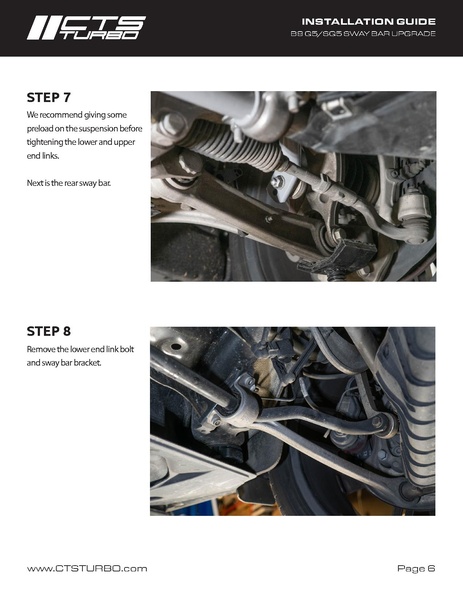 CTS TURBO

INSTALLATION GUIDE
B9 Q5/SQ5 SWAY BAR UPGRADE

STEP 7
We recommend giving some preload on the suspension before tightening the lower and upper end links.

Next is the rear sway bar.

STEP 8
Remove the lower end link bolt and sway bar bracket.

www.CTSTURBO.com

Page 6