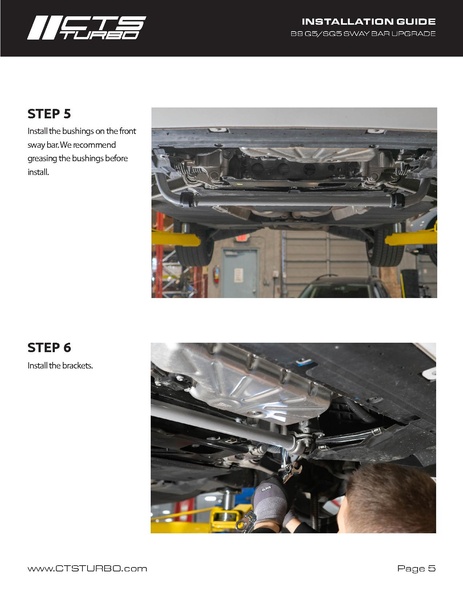 CTS TURBO

INSTALLATION GUIDE
B9 Q5/SQ5 SWAY BAR UPGRADE

STEP 5
Install the bushings on the front sway bar. We recommend greasing the bushings before install.

STEP 6
Install the brackets.

www.CTSTURBO.com

Page 5