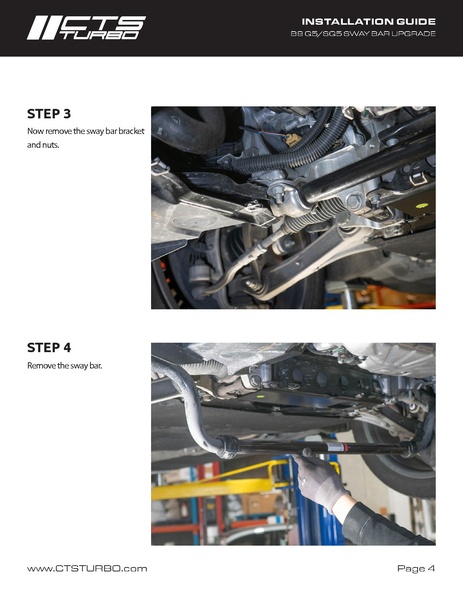 CTS TURBO

INSTALLATION GUIDE
B9 Q5/SQ5 SWAY BAR UPGRADE

STEP 3
Now remove the sway bar bracket and nuts.

STEP 4
Remove the sway bar.

www.CTSTURBO.com

Page 4