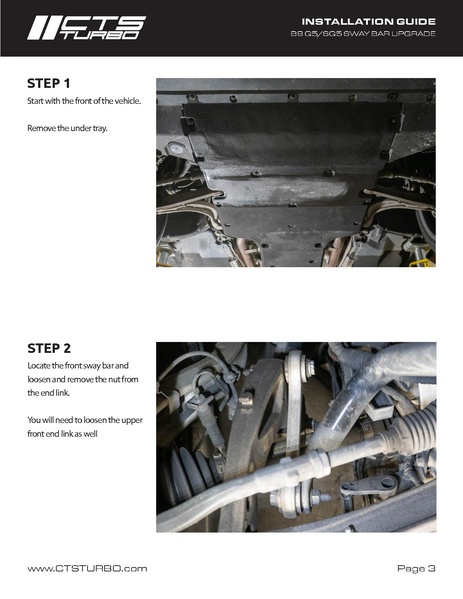 CTS TURBO

INSTALLATION GUIDE
B9 Q5/SQ5 SWAY BAR UPGRADE

STEP 1
Start with the front of the vehicle.

Remove the under tray.

STEP 2
Locate the front sway bar and loosen and remove the nut from the end link.

You will need to loosen the upper front end link as well

www.CTSTURBO.com

Page 3