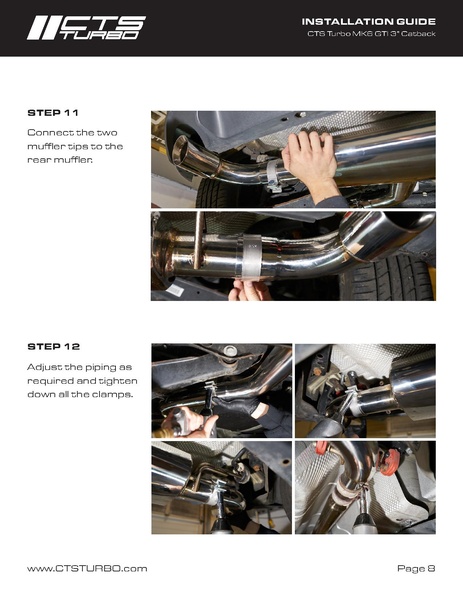 CTS TURBO

INSTALLATION GUIDE
CTS Turbo MK6 GTI 3" Catback

STEP 11

Connect the two muffler tips to the rear muffler.

STEP 12

Adjust the piping as required and tighten down all the clamps.

www.CTSTURBO.com

Page 8