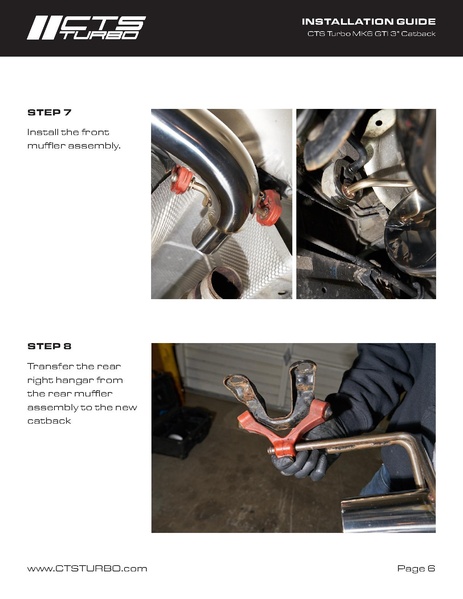 CTS TURBO

INSTALLATION GUIDE
CTS Turbo MK6 GTI 3" Catback

STEP 7

Install the front muffler assembly.

STEP 8

Transfer the rear right hangar from the rear muffler assembly to the new catback

www.CTSTURBO.com

Page 6