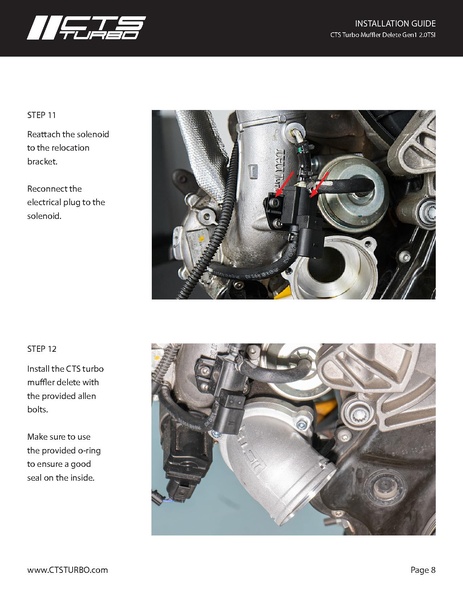 CTS TURBO

INSTALLATION GUIDE
CTS Turbo Muffler Delete Gen1 2.0TSI

STEP 11

Reattach the solenoid to the relocation bracket.

Reconnect the electrical plug to the solenoid.

STEP 12

Install the CTS turbo muffler delete with the provided allen bolts.

Make sure to use the provided o-ring to ensure a good seal on the inside.

www.CTSTURBO.com

Page 8