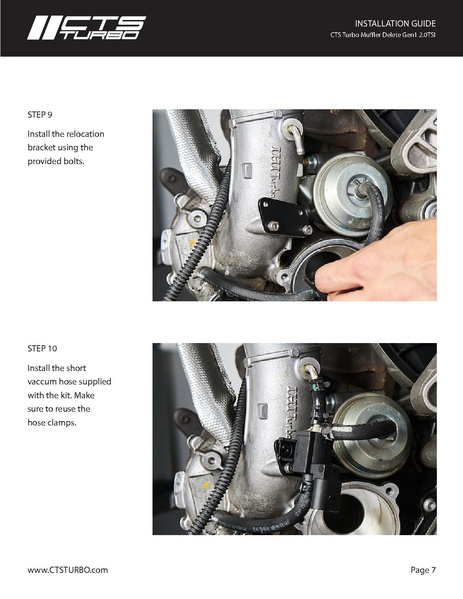 CTS TURBO

INSTALLATION GUIDE
CTS Turbo Muffler Delete Gen1 2.0TSI

STEP 9

Install the relocation bracket using the provided bolts.

STEP 10

Install the short vaccum hose supplied with the kit. Make sure to reuse the hose clamps.

www.CTSTURBO.com

Page 7