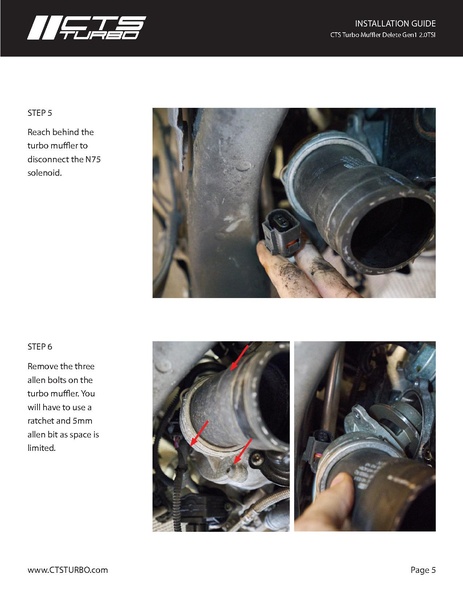 CTS TURBO

INSTALLATION GUIDE
CTS Turbo Muffler Delete Gen1 2.0TSI

STEP 5

Reach behind the turbo muffler to disconnect the N75 solenoid.

STEP 6

Remove the three allen bolts on the turbo muffler. You will have to use a ratchet and 5mm allen bit as space is limited.

www.CTSTURBO.com

Page 5