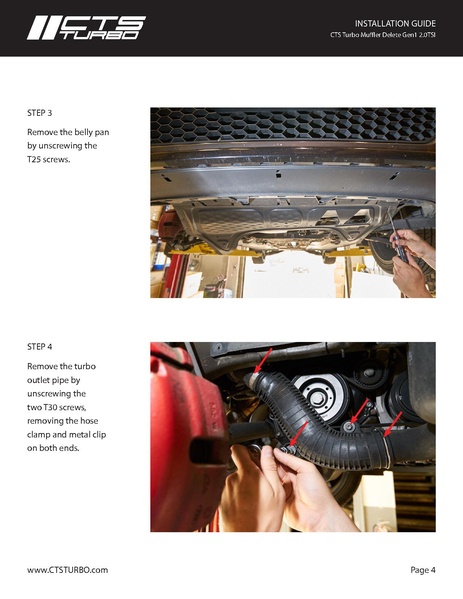 CTS TURBO

INSTALLATION GUIDE
CTS Turbo Muffler Delete Gen1 2.0TSI

STEP 3

Remove the belly pan by unscrewing the T25 screws.

STEP 4

Remove the turbo outlet pipe by unscrewing the two T30 screws, removing the hose clamp and metal clip on both ends.

www.CTSTURBO.com

Page 4