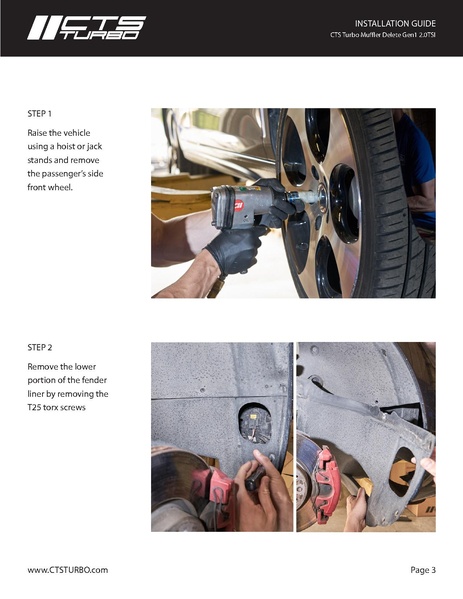 CTS TURBO

INSTALLATION GUIDE
CTS Turbo Muffler Delete Gen1 2.0TSI

STEP 1

Raise the vehicle using a hoist or jack stands and remove the passenger's side front wheel.

STEP 2

Remove the lower portion of the fender liner by removing the T25 torx screws

www.CTSTURBO.com

Page 3