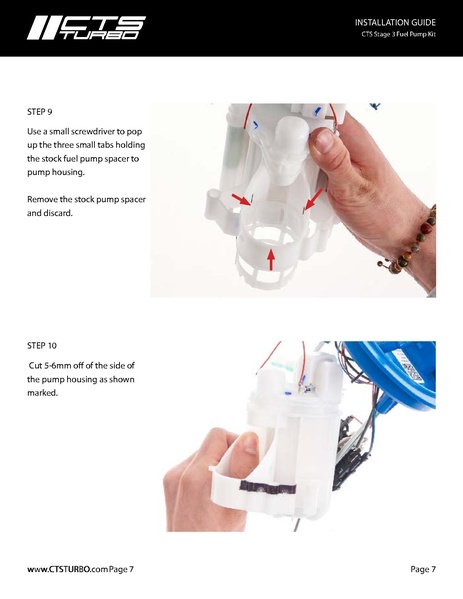 CTS TURBO

INSTALLATION GUIDE
CTS Stage 3 Fuel Pump Kit

STEP 9

Use a small screwdriver to pop up the three small tabs holding the stock fuel pump spacer to pump housing.

Remove the stock pump spacer and discard.

STEP 10

Cut 5-6mm off of the side of the pump housing as shown marked.

www.CTSTURBO.com Page 7

Page 7