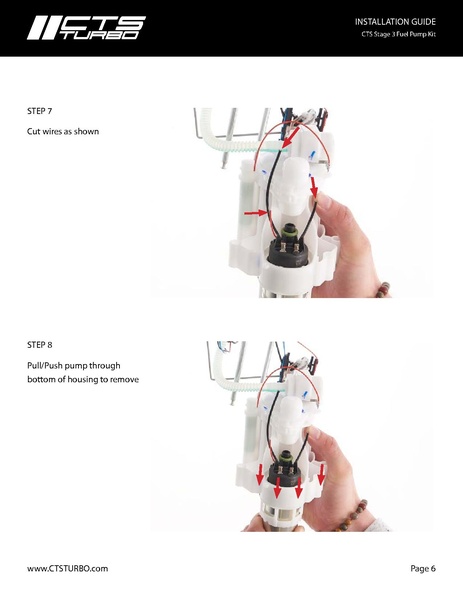 CTS TURBO

INSTALLATION GUIDE
CTS Stage 3 Fuel Pump Kit

STEP 7

Cut wires as shown

STEP 8

Pull/Push pump through bottom of housing to remove

www.CTSTURBO.com

Page 6