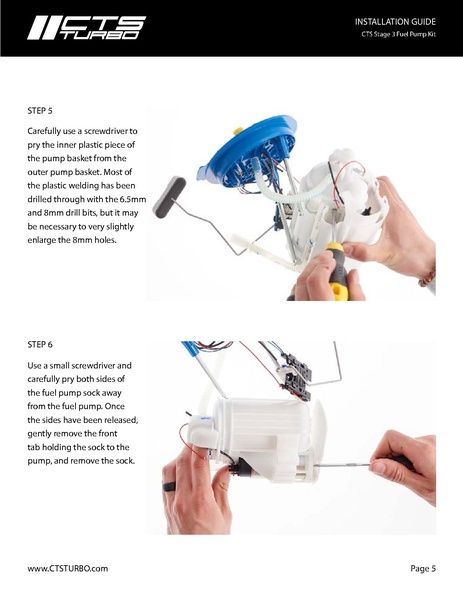 CTS TURBO

INSTALLATION GUIDE
CTS Stage 3 Fuel Pump Kit

STEP 5

Carefully use a screwdriver to pry the inner plastic piece of the pump basket from the outer pump basket. Most of the plastic welding has been drilled through with the 6.5mm and 8mm drill bits, but it may be necessary to very slightly enlarge the 8mm holes.

STEP 6

Use a small screwdriver and carefully pry both sides of the fuel pump sock away from the fuel pump. Once the sides have been released, gently remove the front tab holding the sock to the pump, and remove the sock.

www.CTSTURBO.com

Page 5