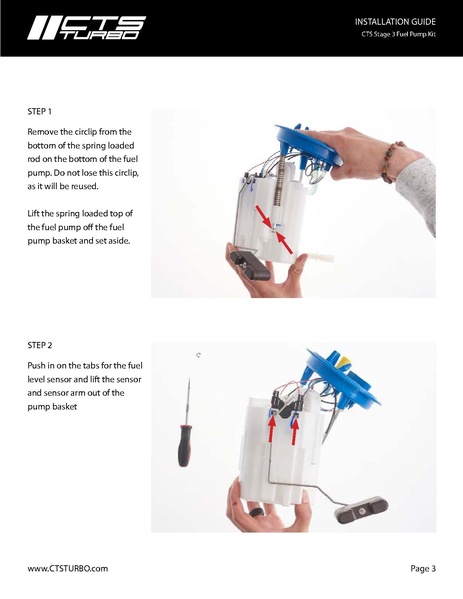 CTS TURBO

INSTALLATION GUIDE
CTS Stage 3 Fuel Pump Kit

STEP 1

Remove the circlip from the bottom of the spring loaded rod on the bottom of the fuel pump. Do not lose this circlip, as it will be reused.

Lift the spring loaded top of the fuel pump off the fuel pump basket and set aside.

STEP 2

Push in on the tabs for the fuel level sensor and lift the sensor and sensor arm out of the pump basket

www.CTSTURBO.com

Page 3