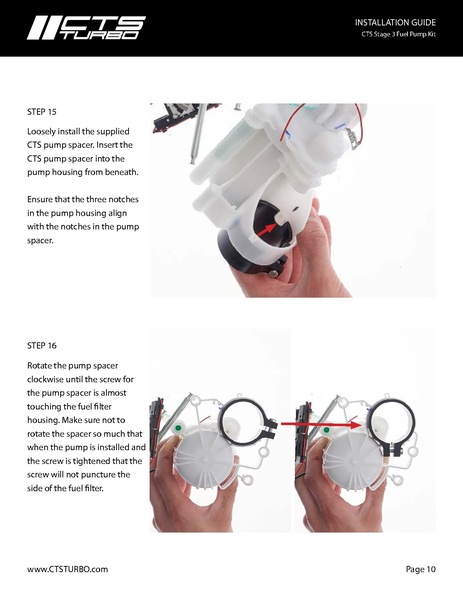 CTS TURBO

INSTALLATION GUIDE
CTS Stage 3 Fuel Pump Kit

STEP 15

Loosely install the supplied CTS pump spacer. Insert the CTS pump spacer into the pump housing from beneath.

Ensure that the three notches in the pump housing align with the notches in the pump spacer.

STEP 16

Rotate the pump spacer clockwise until the screw for the pump spacer is almost touching the fuel filter housing. Make sure not to rotate the spacer so much that when the pump is installed and the screw is tightened that the screw will not puncture the side of the fuel filter.

www.CTSTURBO.com

Page 10