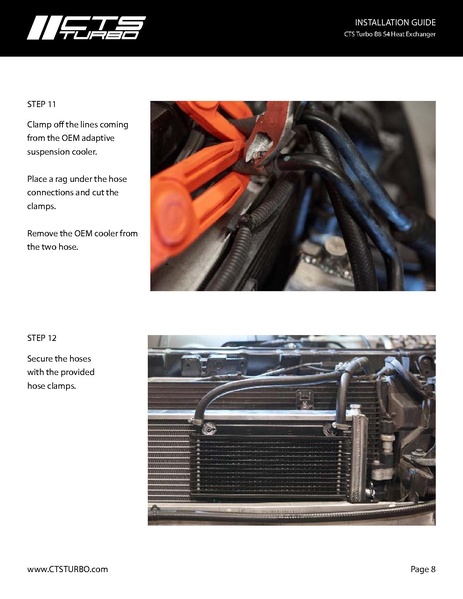 CTS TURBO

INSTALLATION GUIDE
CTS Turbo B8 S4 Heat Exchanger

STEP 11

Clamp off the lines coming from the OEM adaptive suspension cooler.

Place a rag under the hose connections and cut the clamps.

Remove the OEM cooler from the two hose.

STEP 12

Secure the hoses with the provided hose clamps.

www.CTSTURBO.com

Page 8