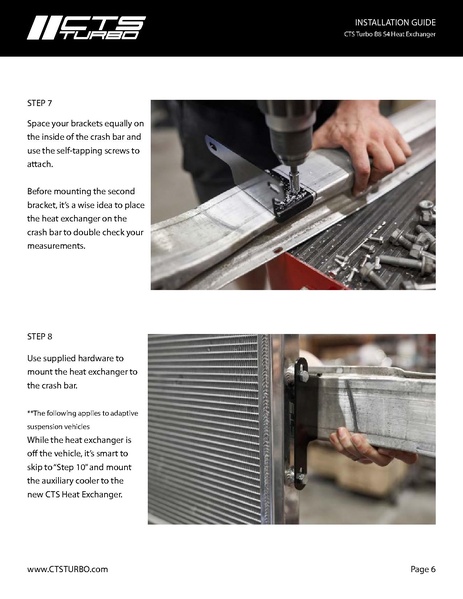 CTS TURBO

INSTALLATION GUIDE
CTS Turbo B8 S4 Heat Exchanger

STEP 7

Space your brackets equally on the inside of the crash bar and use the self-tapping screws to attach.

Before mounting the second bracket, it's a wise idea to place the heat exchanger on the crash bar to double check your measurements.

STEP 8

Use supplied hardware to mount the heat exchanger to the crash bar.

**The following applies to adaptive suspension vehicles
While the heat exchanger is off the vehicle, it's smart to skip to "Step 10" and mount the auxiliary cooler to the new CTS Heat Exchanger.

www.CTSTURBO.com

Page 6