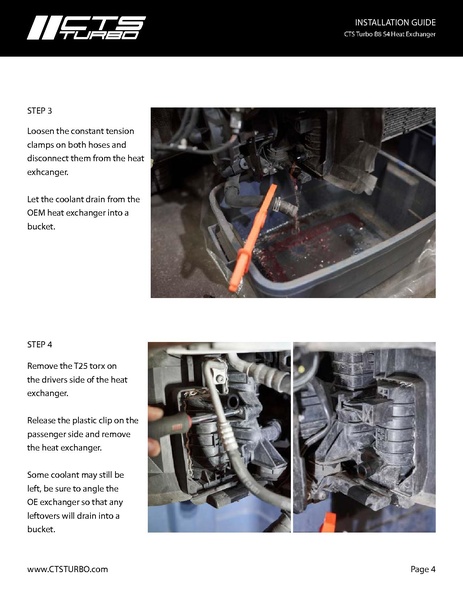 CTS TURBO

INSTALLATION GUIDE
CTS Turbo B8 S4 Heat Exchanger

STEP 3

Loosen the constant tension clamps on both hoses and disconnect them from the heat exhcanger.

Let the coolant drain from the OEM heat exchanger into a bucket.

STEP 4

Remove the T25 torx on the drivers side of the heat exchanger.

Release the plastic clip on the passenger side and remove the heat exchanger.

Some coolant may still be left, be sure to angle the OE exchanger so that any leftovers will drain into a bucket.

www.CTSTURBO.com

Page 4