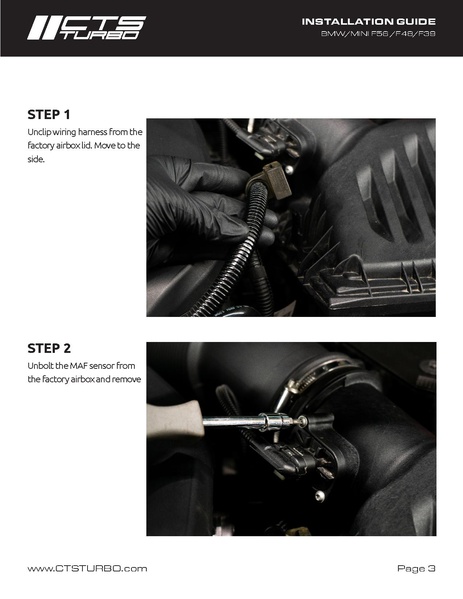 CTS TURBO

INSTALLATION GUIDE
BMW/MINI F56 / F48/F39

STEP 1
Unclip wiring harness from the factory airbox lid. Move to the side.

STEP 2
Unbolt the MAF sensor from the factory airbox and remove

www.CTSTURBO.com

Page 3