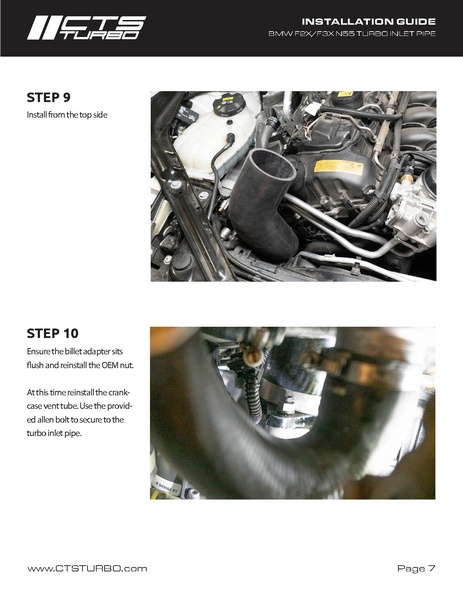 CTS TURBO

INSTALLATION GUIDE
BMW F2X/F3X N55 TURBO INLET PIPE

STEP 9
Install from the top side

STEP 10
Ensure the billet adapter sits flush and reinstall the OEM nut.

At this time reinstall the crankcase vent tube. Use the provided allen bolt to secure to the turbo inlet pipe.

www.CTSTURBO.com

Page 7