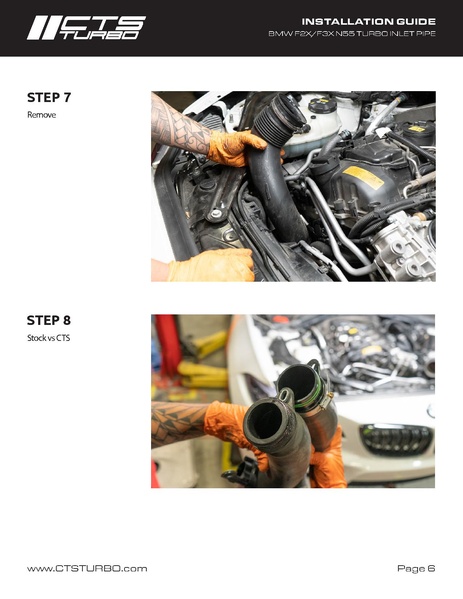 CTS TURBO

INSTALLATION GUIDE
BMW F2X/F3X N55 TURBO INLET PIPE

STEP 7
Remove

STEP 8
Stock vs CTS

www.CTSTURBO.com

Page 6