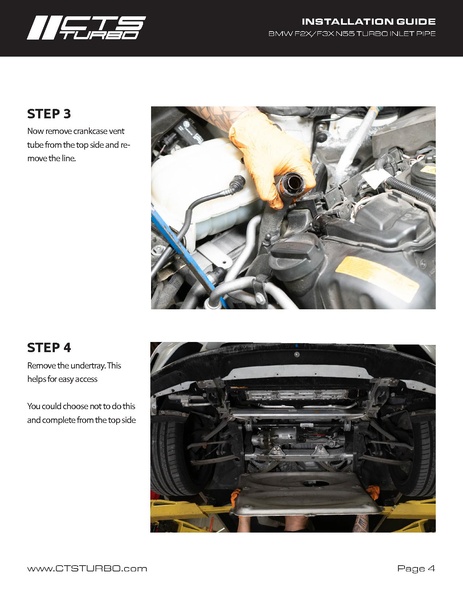 CTS TURBO

INSTALLATION GUIDE
BMW F2X/F3X N55 TURBO INLET PIPE

STEP 3
Now remove crankcase vent tube from the top side and remove the line.

STEP 4
Remove the undertray. This helps for easy access

You could choose not to do this and complete from the top side

www.CTSTURBO.com

Page 4