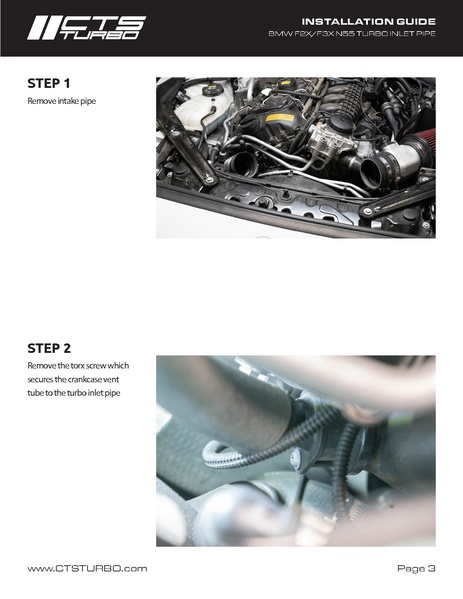 CTS TURBO

INSTALLATION GUIDE
BMW F2X/F3X N55 TURBO INLET PIPE

STEP 1
Remove intake pipe

STEP 2
Remove the torx screw which secures the crankcase vent tube to the turbo inlet pipe

www.CTSTURBO.com

Page 3