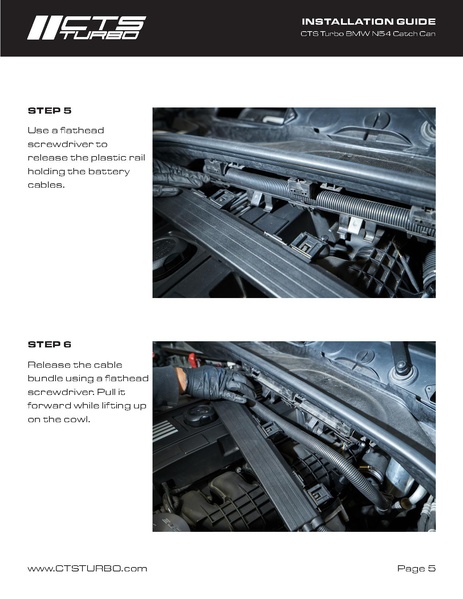 CTS TURBO

INSTALLATION GUIDE
CTS Turbo BMW N54 Catch Can

STEP 5

Use a flathead screwdriver to release the plastic rail holding the battery cables.

STEP 6

Release the cable bundle using a flathead screwdriver. Pull it forward while lifting up on the cowl.

www.CTSTURBO.com

Page 5