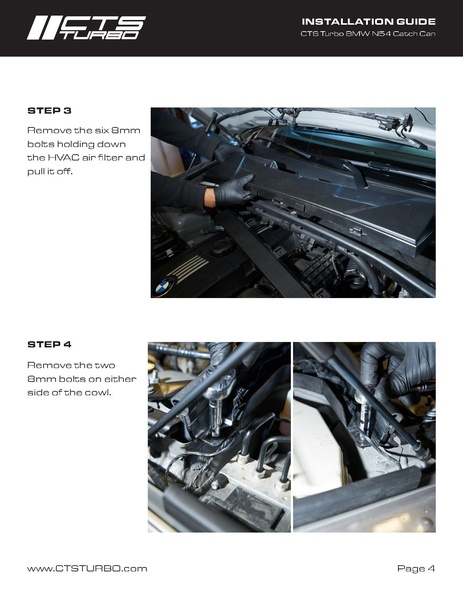 CTS TURBO

INSTALLATION GUIDE
CTS Turbo BMW N54 Catch Can

STEP 3

Remove the six 8mm bolts holding down the HVAC air filter and pull it off.

STEP 4

Remove the two 8mm bolts on either side of the cowl.

www.CTSTURBO.com

Page 4