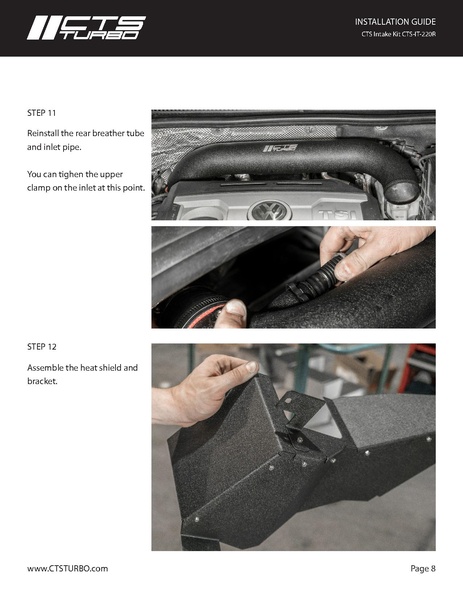 CTS TURBO

INSTALLATION GUIDE
CTS Intake Kit CTS-IT-220R

STEP 11

Reinstall the rear breather tube and inlet pipe.

You can tighen the upper clamp on the inlet at this point.

CTS TURBO

TSI

STEP 12

Assemble the heat shield and bracket.

www.CTSTURBO.com

Page 8