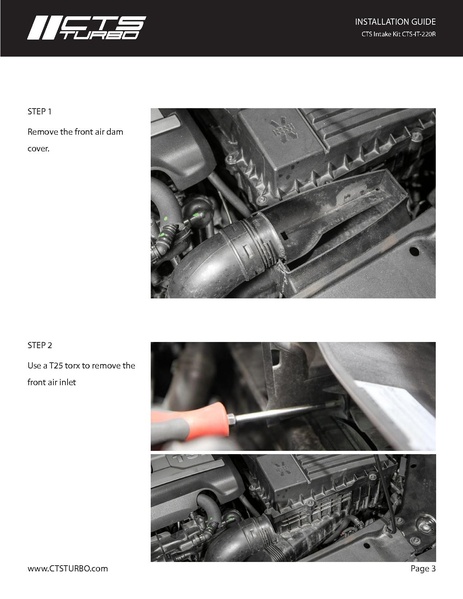 CTS TURBO

INSTALLATION GUIDE
CTS Intake Kit CTS-IT-220R

STEP 1

Remove the front air dam cover.

STEP 2

Use a T25 torx to remove the front air inlet

www.CTSTURBO.com

Page 3