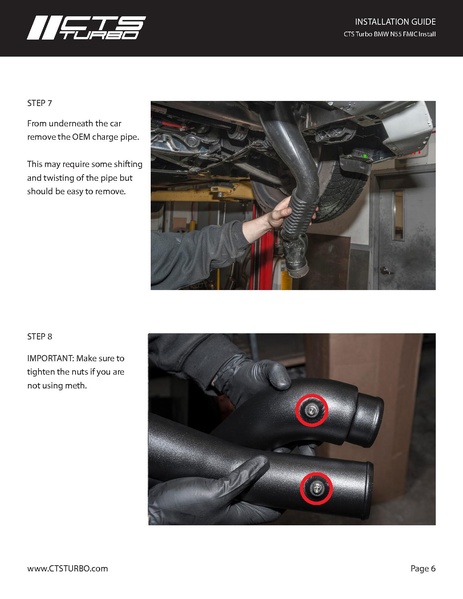 CTS TURBO

INSTALLATION GUIDE
CTS Turbo BMW N55 FMIC Install

STEP 7

From underneath the car remove the OEM charge pipe.

This may require some shifting and twisting of the pipe but should be easy to remove.

STEP 8

IMPORTANT: Make sure to tighten the nuts if you are not using meth.

www.CTSTURBO.com

Page 6