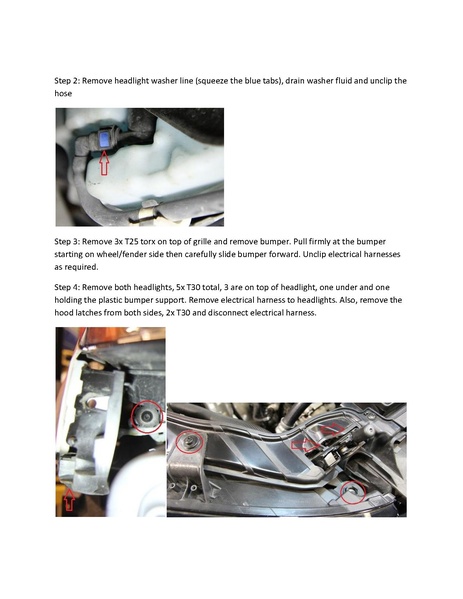 Step 2: Remove headlight washer line (squeeze the blue tabs), drain washer fluid and unclip the hose

Step 3: Remove 3x T25 torx on top of grille and remove bumper. Pull firmly at the bumper starting on wheel/fender side then carefully slide bumper forward. Unclip electrical harnesses as required.

Step 4: Remove both headlights, 5x T30 total, 3 are on top of headlight, one under and one holding the plastic bumper support. Remove electrical harness to headlights. Also, remove the hood latches from both sides, 2x T30 and disconnect electrical harness.