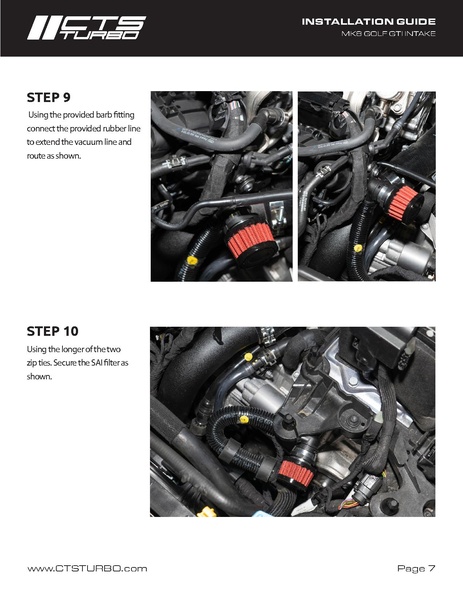 CTS TURBO

INSTALLATION GUIDE
MK8 GOLF GTI INTAKE

STEP 9
Using the provided barb fitting connect the provided rubber line to extend the vacuum line and route as shown.

STEP 10
Using the longer of the two zip ties. Secure the SAI filter as shown.

www.CTSTURBO.com

Page 7