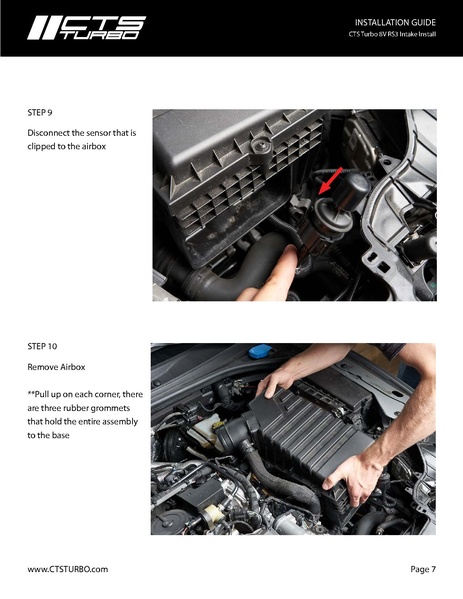 CTS TURBO

INSTALLATION GUIDE
CTS Turbo 8V RS3 Intake Install

STEP 9

Disconnect the sensor that is clipped to the airbox

STEP 10

Remove Airbox

**Pull up on each corner, there are three rubber grommets that hold the entire assembly to the base

www.CTSTURBO.com

Page 7