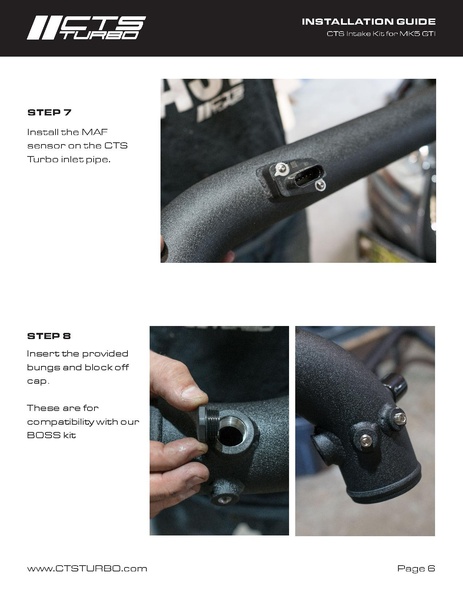 CTS TURBO

INSTALLATION GUIDE
CTS Intake Kit for MK5 GTI

STEP 7
Install the MAF sensor on the CTS Turbo inlet pipe.

STEP 8
Insert the provided bungs and block off cap.

These are for compatibility with our BOSS kit

www.CTSTURBO.com

Page 6