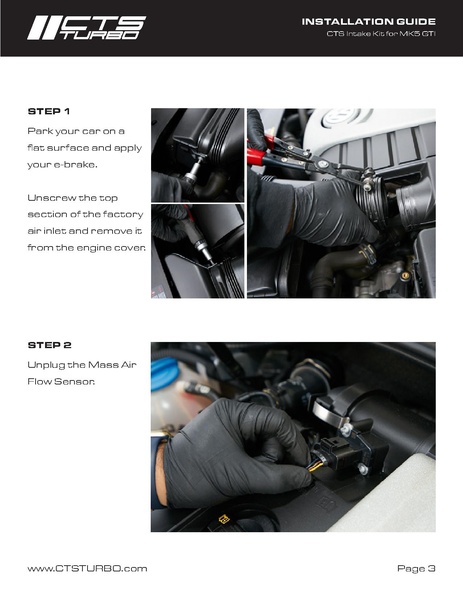 CTS TURBO

INSTALLATION GUIDE
CTS Intake Kit for MK5 GTI

STEP 1
Park your car on a flat surface and apply your e-brake.

Unscrew the top section of the factory air inlet and remove it from the engine cover.

STEP 2
Unplug the Mass Air Flow Sensor.

www.CTSTURBO.com

Page 3