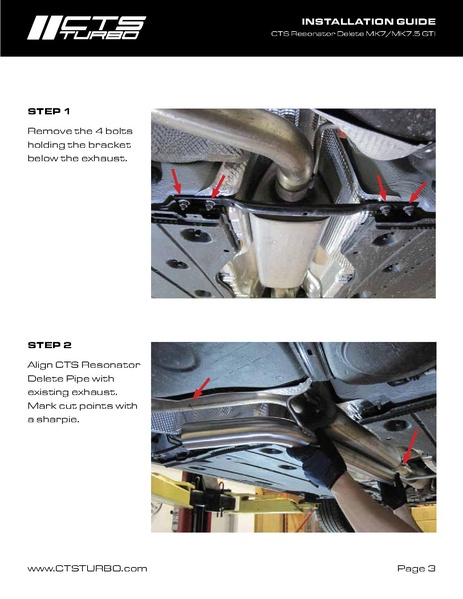 CTS TURBO

INSTALLATION GUIDE
CTS Resonator Delete MK7/MK7.5 GTI

STEP 1

Remove the 4 bolts holding the bracket below the exhaust.

STEP 2

Align CTS Resonator Delete Pipe with existing exhaust. Mark cut points with a sharpie.

www.CTSTURBO.com

Page 3