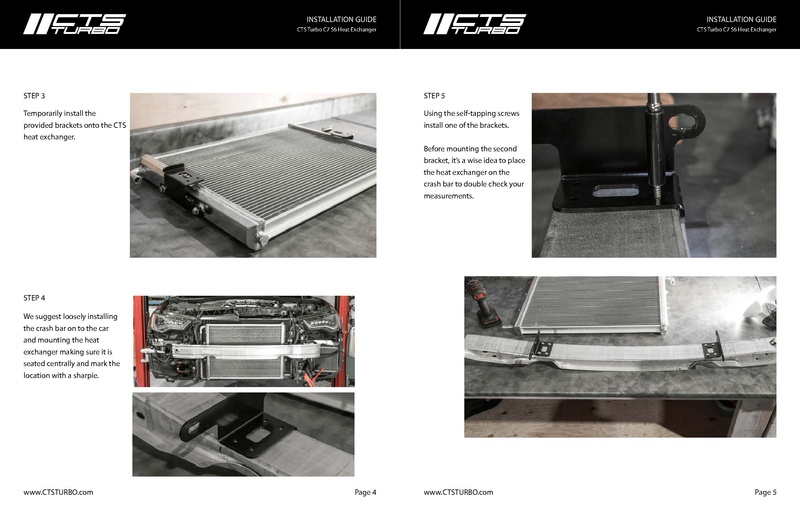 CTS TURBO

INSTALLATION GUIDE
CTS Turbo C7 S6 Heat Exchanger

STEP 3

Temporarily install the provided brackets onto the CTS heat exchanger.

STEP 4

We suggest loosely installing the crash bar on to the car and mounting the heat exchanger making sure it is seated centrally and mark the location with a sharpie.

www.CTSTURBO.com

Page 4

CTS TURBO

INSTALLATION GUIDE
CTS Turbo C7 S6 Heat Exchanger

STEP 5

Using the self-tapping screws install one of the brackets.

Before mounting the second bracket, it's a wise idea to place the heat exchanger on the crash bar to double check your measurements.

www.CTSTURBO.com

Page 5