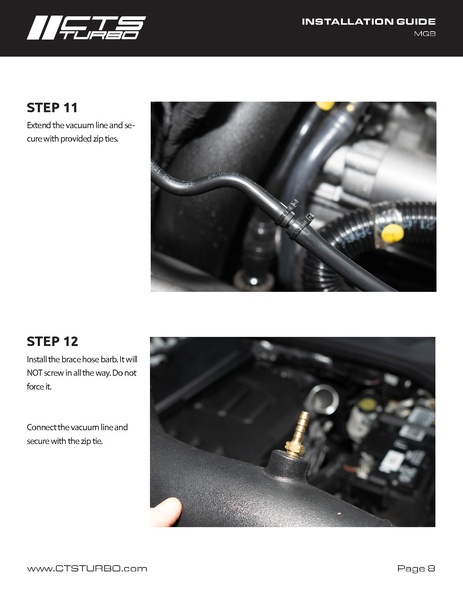 CTS TURBO

INSTALLATION GUIDE
MQB

STEP 11
Extend the vacuum line and secure with provided zip ties.

STEP 12
Install the brace hose barb. It will NOT screw in all the way. Do not force it.

Connect the vacuum line and secure with the zip tie.

www.CTSTURBO.com

Page 8