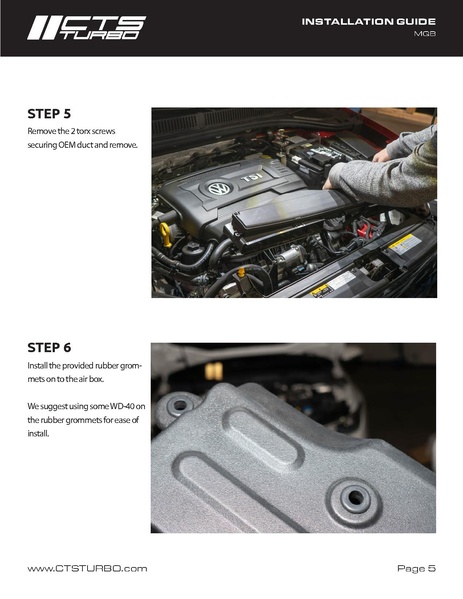 CTS TURBO

INSTALLATION GUIDE
MQB

STEP 5
Remove the 2 torx screws securing OEM duct and remove.

TSI

STEP 6
Install the provided rubber grommets on to the air box.

We suggest using some WD-40 on the rubber grommets for ease of install.

www.CTSTURBO.com

Page 5