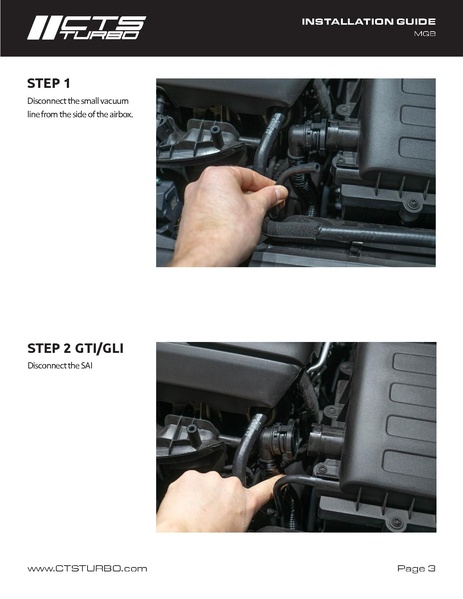 CTS TURBO

INSTALLATION GUIDE
MQB

STEP 1
Disconnect the small vacuum line from the side of the airbox.

STEP 2 GTI/GLI
Disconnect the SAI

www.CTSTURBO.com

Page 3