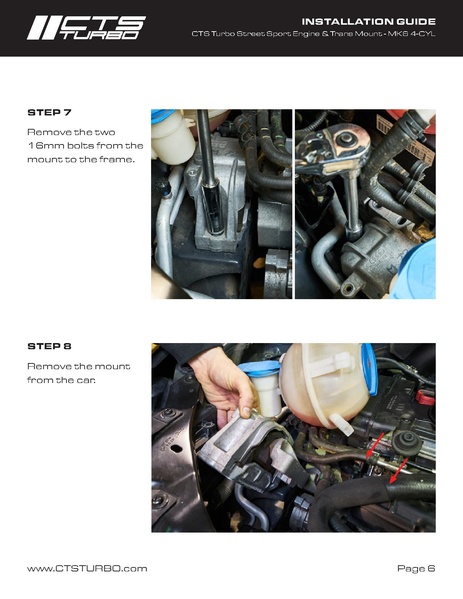 CTS TURBO

INSTALLATION GUIDE
CTS Turbo Street Sport Engine & Trans Mount - MK6 4-CYL

STEP 7

Remove the two 16mm bolts from the mount to the frame.

STEP 8

Remove the mount from the car.

www.CTSTURBO.com

Page 6