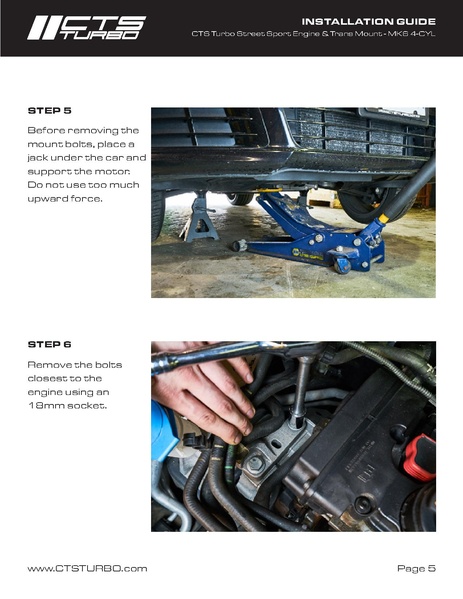 CTS TURBO

INSTALLATION GUIDE
CTS Turbo Street Sport Engine & Trans Mount - MK6 4-CYL

STEP 5

Before removing the mount bolts, place a jack under the car and support the motor. Do not use too much upward force.

STEP 6

Remove the bolts closest to the engine using an 18mm socket.

www.CTSTURBO.com

Page 5