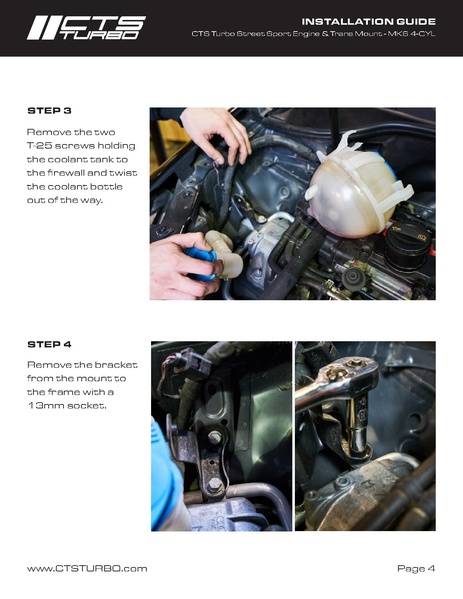 CTS TURBO

INSTALLATION GUIDE

CTS Turbo Street Sport Engine & Trans Mount - MK6 4-CYL

STEP 3

Remove the two T-25 screws holding the coolant tank to the firewall and twist the coolant bottle out of the way.

STEP 4

Remove the bracket from the mount to the frame with a 13mm socket.

www.CTSTURBO.com

Page 4