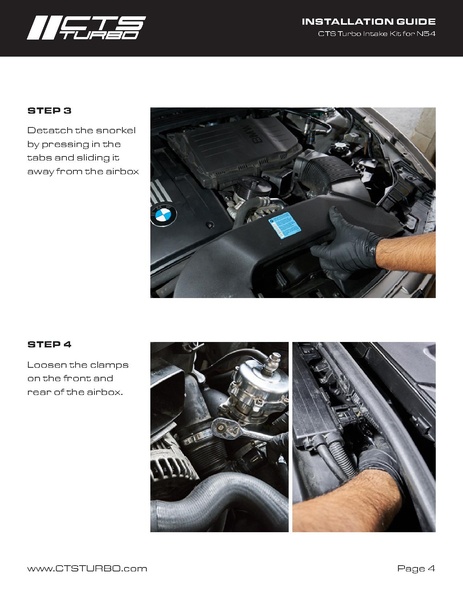 CTS TURBO

INSTALLATION GUIDE
CTS Turbo Intake Kit for N54

STEP 3

Detatch the snorkel by pressing in the tabs and sliding it away from the airbox

STEP 4

Loosen the clamps on the front and rear of the airbox.

www.CTSTURBO.com

Page 4