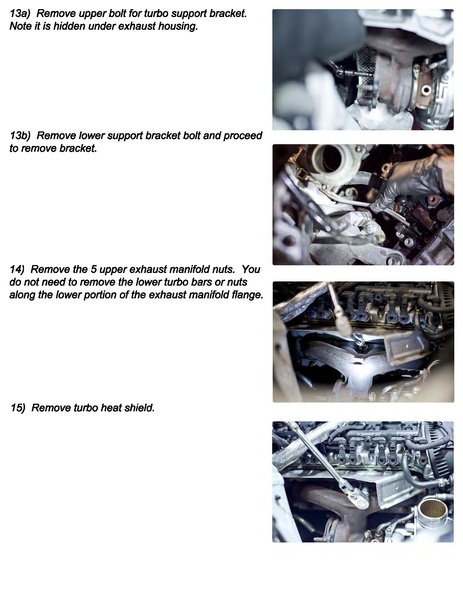 13a) Remove upper bolt for turbo support bracket. Note it is hidden under exhaust housing.

13b) Remove lower support bracket bolt and proceed to remove bracket.

14) Remove the 5 upper exhaust manifold nuts. You do not need to remove the lower turbo bars or nuts along the lower portion of the exhaust manifold flange.

15) Remove turbo heat shield.