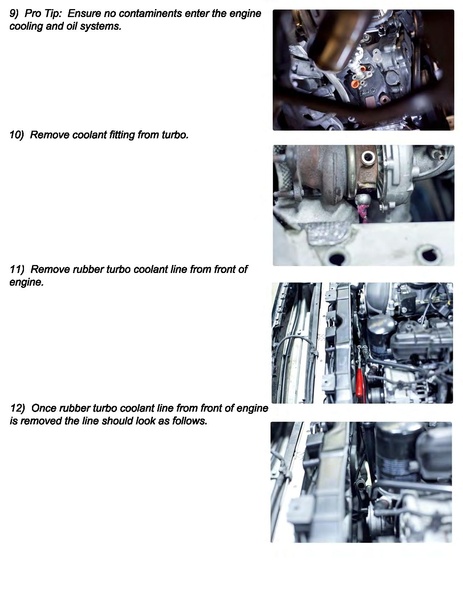 9) Pro Tip: Ensure no contaminents enter the engine cooling and oil systems.

10) Remove coolant fitting from turbo.

11) Remove rubber turbo coolant line from front of engine.

12) Once rubber turbo coolant line from front of engine is removed the line should look as follows.