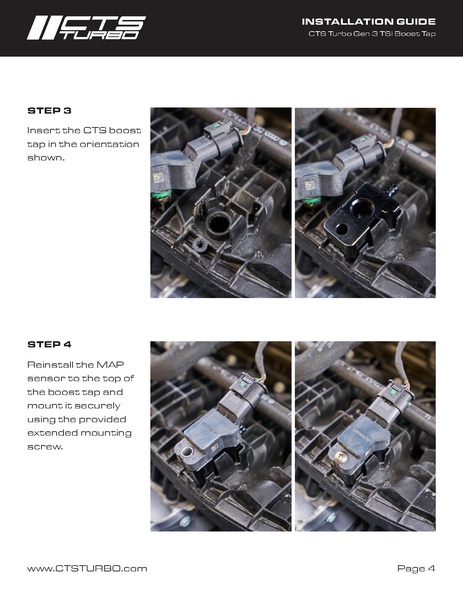 CTS TURBO

INSTALLATION GUIDE
CTS Turbo Gen 3 TSI Boost Tap

STEP 3

Insert the CTS boost tap in the orientation shown.

STEP 4

Reinstall the MAP sensor to the top of the boost tap and mount it securely using the provided extended mounting screw.

www.CTSTURBO.com

Page 4