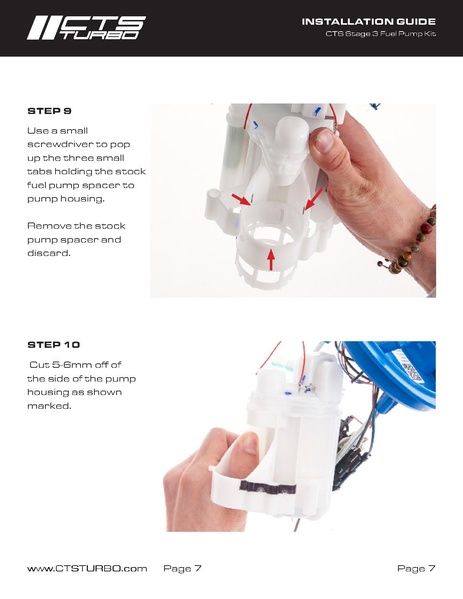 CTS TURBO

INSTALLATION GUIDE
CTS Stage 3 Fuel Pump Kit

STEP 9

Use a small screwdriver to pop up the three small tabs holding the stock fuel pump spacer to pump housing.

Remove the stock pump spacer and discard.

STEP 10

Cut 5-6mm off of the side of the pump housing as shown marked.

www.CTSTURBO.com Page 7 Page 7