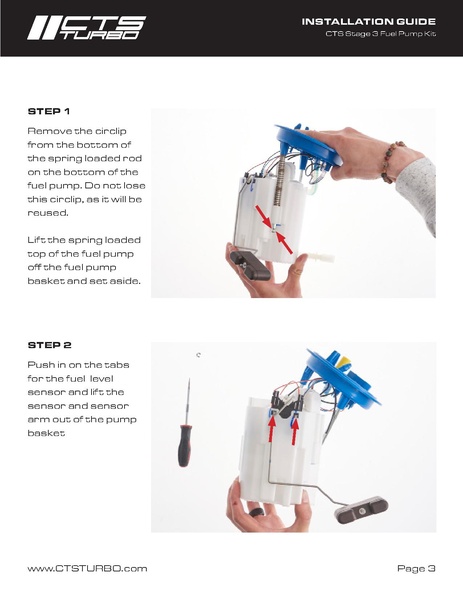 CTS TURBO

INSTALLATION GUIDE
CTS Stage 3 Fuel Pump Kit

STEP 1

Remove the circlip from the bottom of the spring loaded rod on the bottom of the fuel pump. Do not lose this circlip, as it will be reused.

Lift the spring loaded top of the fuel pump off the fuel pump basket and set aside.

STEP 2

Push in on the tabs for the fuel level sensor and lift the sensor and sensor arm out of the pump basket

www.CTSTURBO.com

Page 3