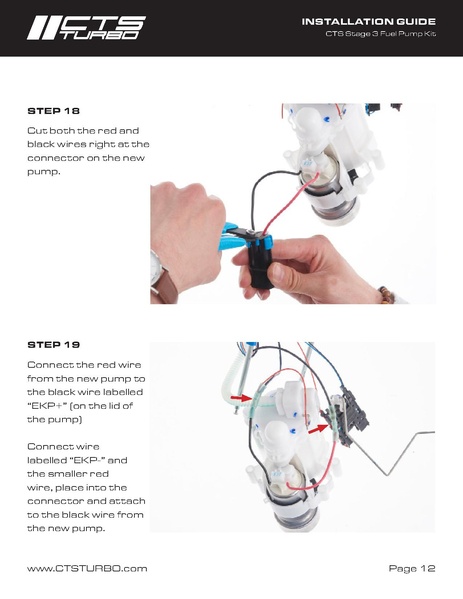 CTS TURBO

INSTALLATION GUIDE
CTS Stage 3 Fuel Pump Kit

STEP 18

Cut both the red and black wires right at the connector on the new pump.

STEP 19

Connect the red wire from the new pump to the black wire labelled "EKP+" (on the lid of the pump)

Connect wire labelled "EKP-" and the smaller red wire, place into the connector and attach to the black wire from the new pump.

www.CTSTURBO.com

Page 12