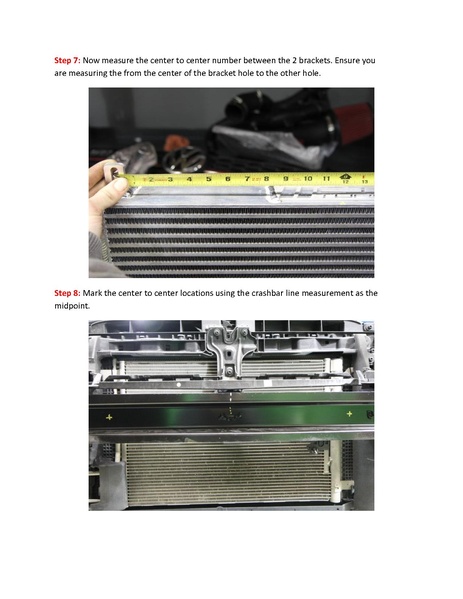 **Step 7:** Now measure the center to center number between the 2 brackets. Ensure you are measuring the from the center of the bracket hole to the other hole.

2 3 4 5 6 7 8 9 10 11 12 13

**Step 8:** Mark the center to center locations using the crashbar line measurement as the midpoint.